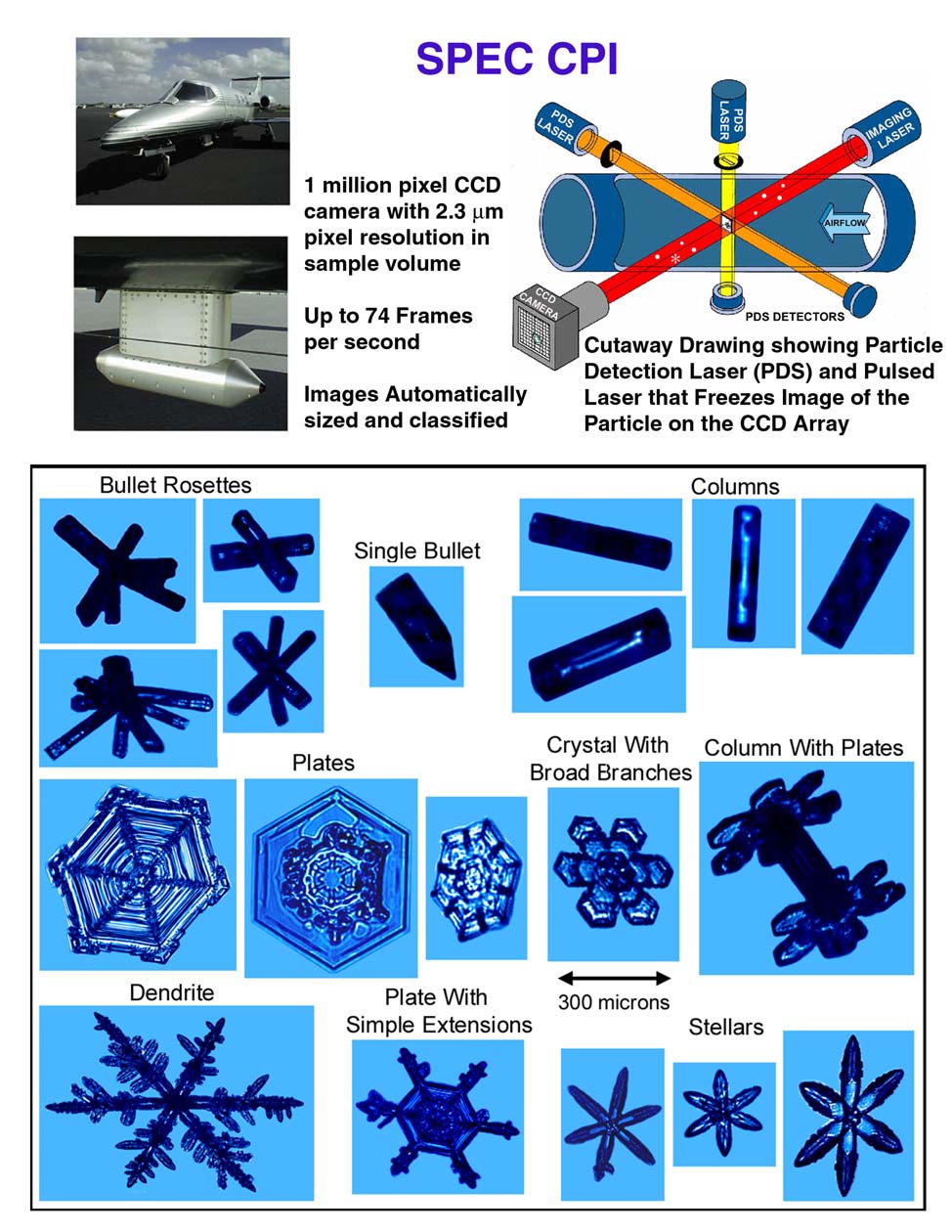 SPEC CPI

1 million pixel CCD camera with 2.3 $\mu$m pixel resolution in sample volume

Up to 74 Frames per second

Images Automatically sized and classified

PDS LASER

PDS LASER

IMAGING LASER

AIRFLOW

CCD CAMERA

PDS DETECTORS

Cutaway Drawing showing Particle Detection Laser (PDS) and Pulsed Laser that Freezes Image of the Particle on the CCD Array

Bullet Rosettes

Single Bullet

Columns

Plates

Crystal With Broad Branches

Column With Plates

300 microns

Dendrite

Plate With Simple Extensions

Stellars